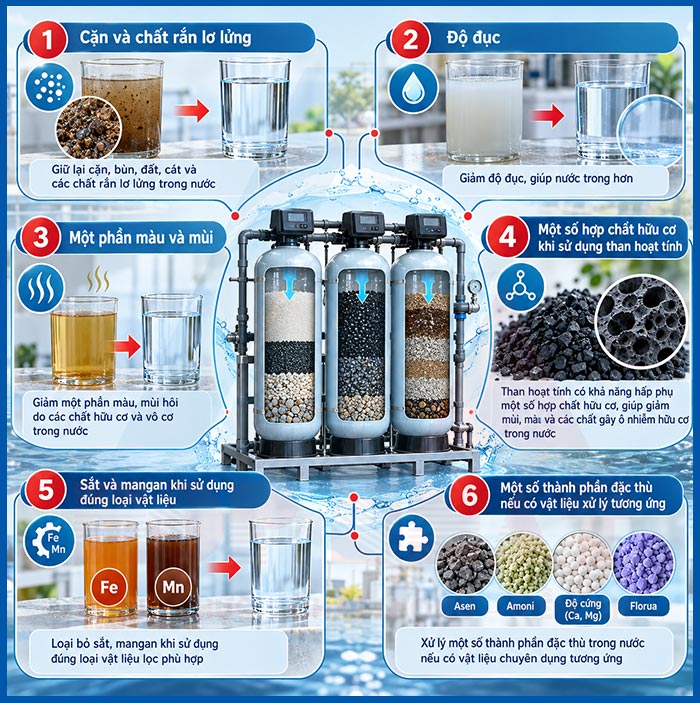 1 Cặn và chất rắn lơ lửng

Giữ lại cặn, bùn, đất, cát và các chất rắn lơ lửng trong nước

2 Độ đục

Giảm độ đục, giúp nước trong hơn

3 Một phần màu và mùi

Giảm một phần màu, mùi hôi do các chất hữu cơ và vô cơ trong nước

4 Một số hợp chất hữu cơ khi sử dụng than hoạt tính

Than hoạt tính có khả năng hấp phụ một số hợp chất hữu cơ, giúp giảm mùi, màu và các chất gây ô nhiễm hữu cơ trong nước

5 Sắt và mangan khi sử dụng đúng loại vật liệu

Fe Mn

Fe

Mn

Loại bỏ sắt, mangan khi sử dụng đúng loại vật liệu lọc phù hợp

6 Một số thành phần đặc thù nếu có vật liệu xử lý tương ứng

Asen

Amoni

Độ cứng (Ca, Mg)

Florua

Xử lý một số thành phần đặc thù trong nước nếu có vật liệu chuyên dụng tương ứng